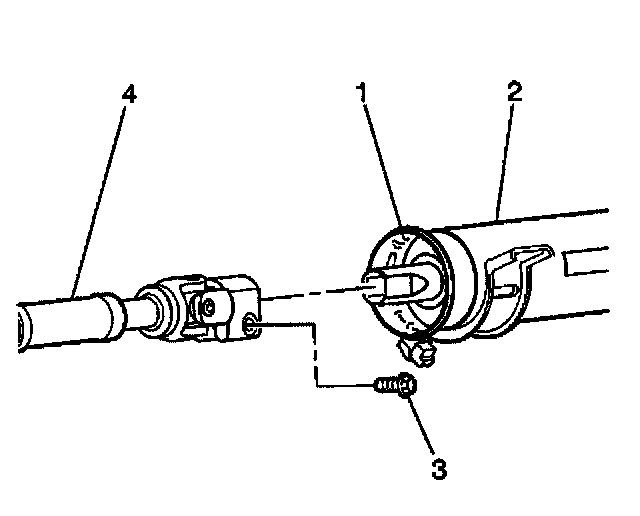 4
1
2
3