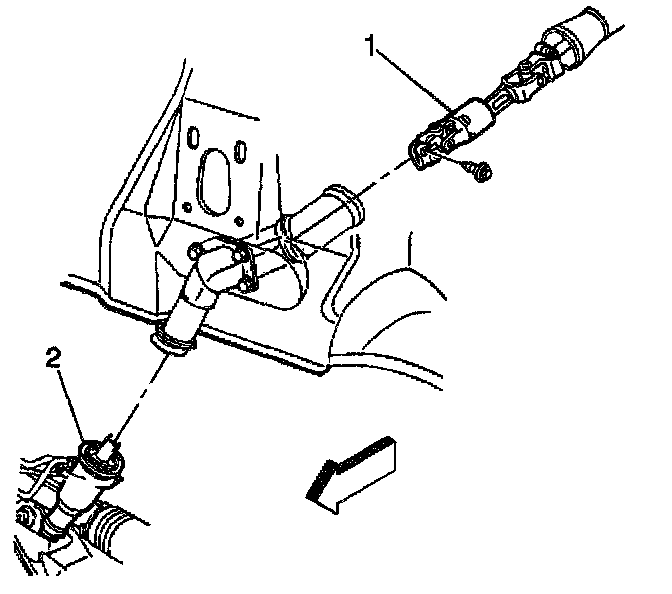 1

2