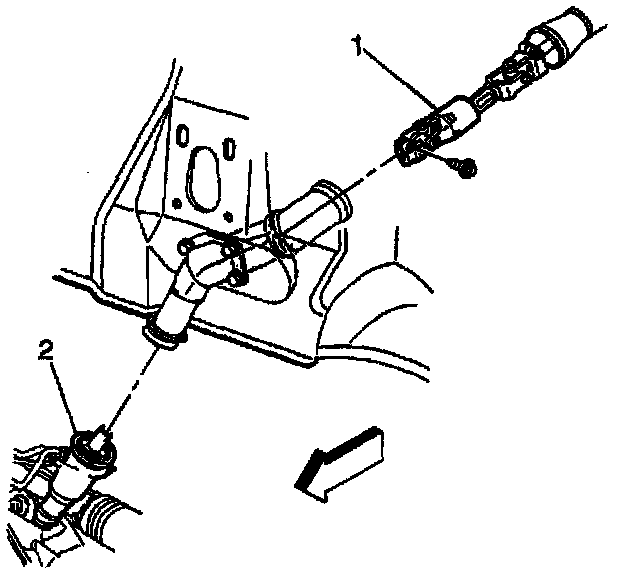 1
2