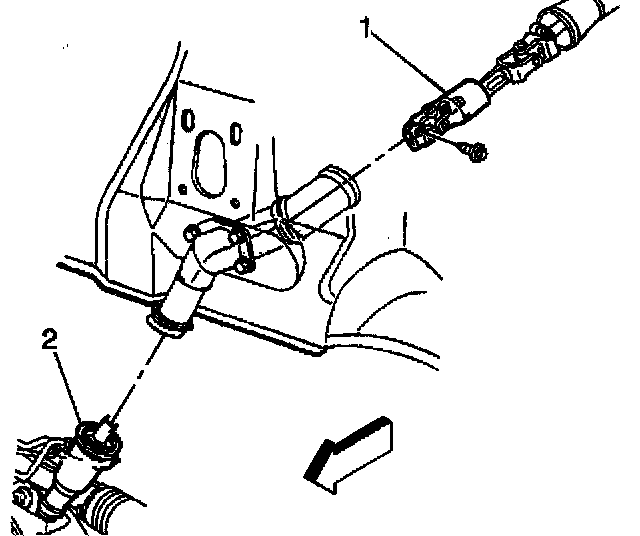 1

2