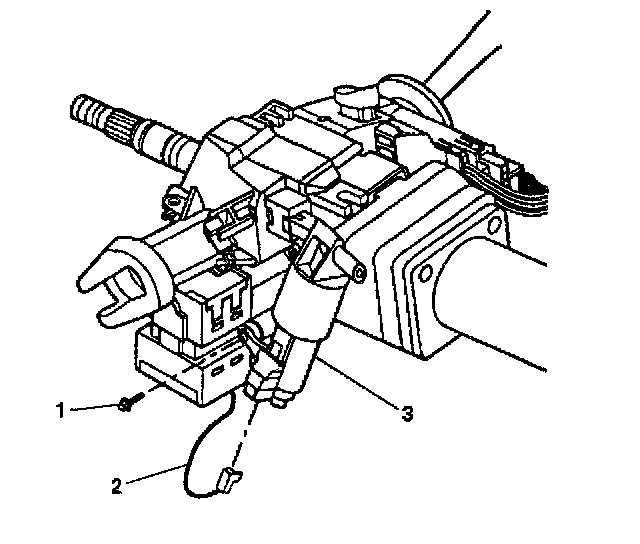 1
2
3