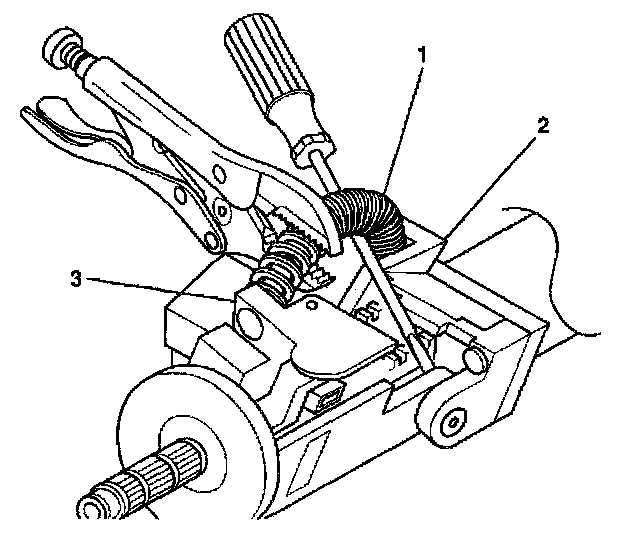 1
2
3