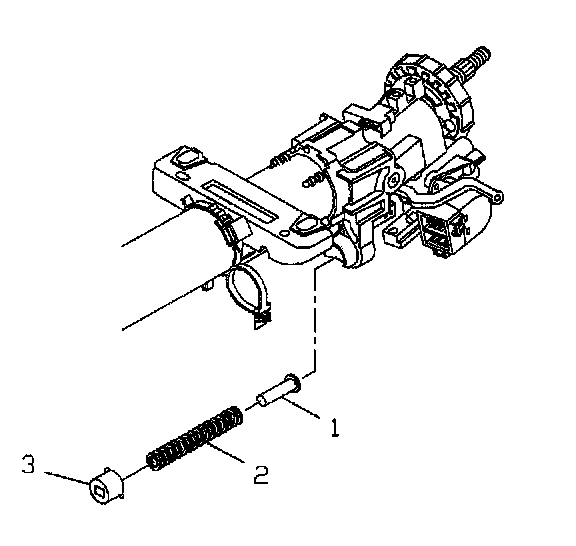 1
2
3