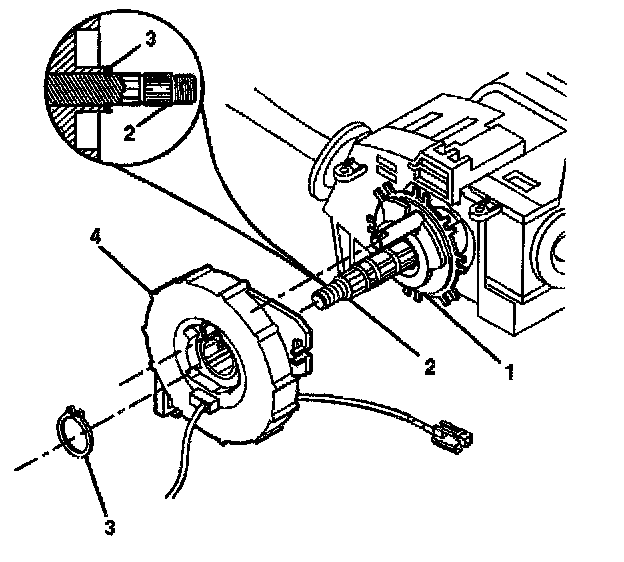 3
2
4
2
1
3