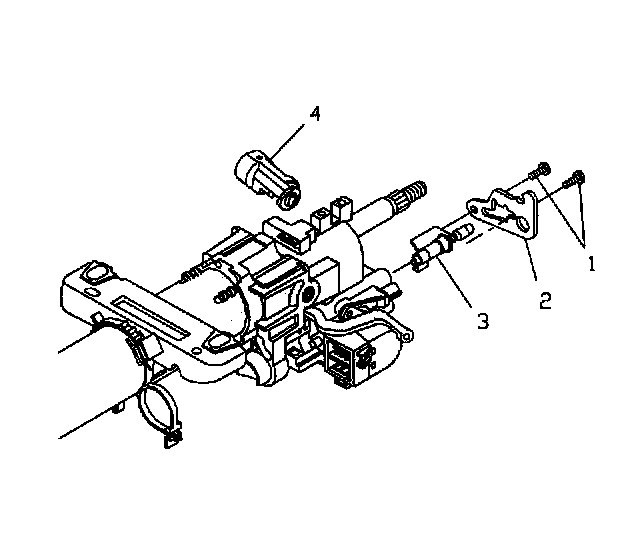 4
1
2
3