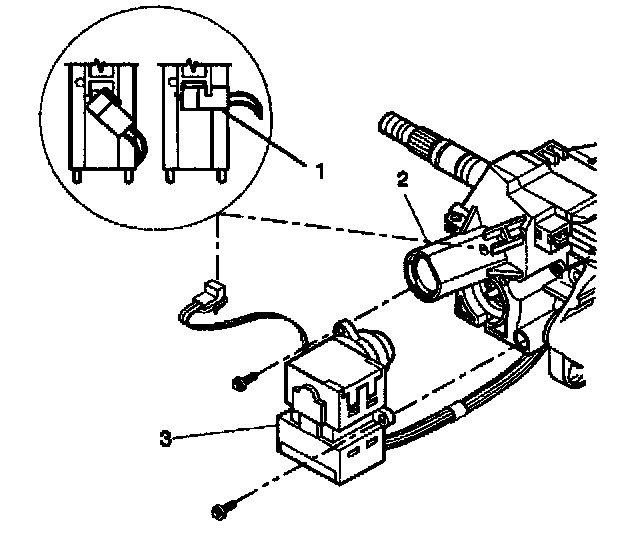 1
2
3