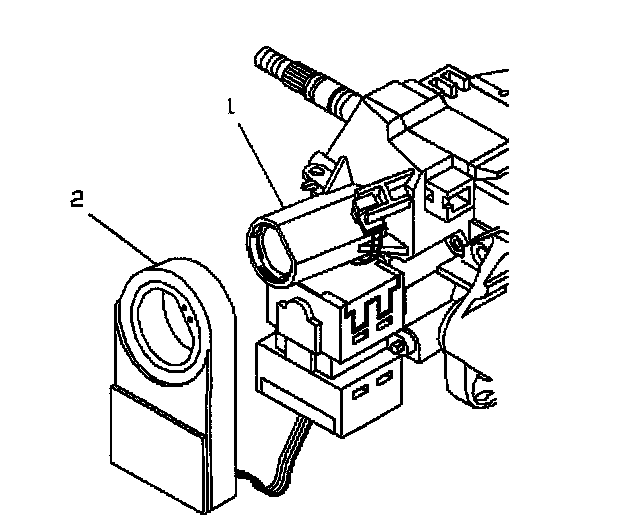 1
2