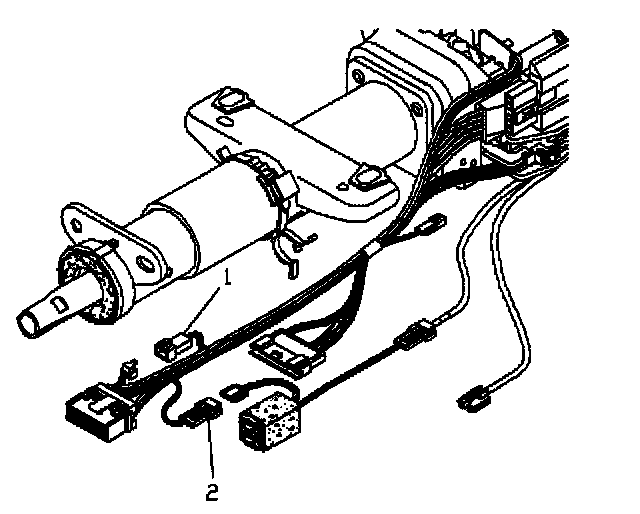 1

2