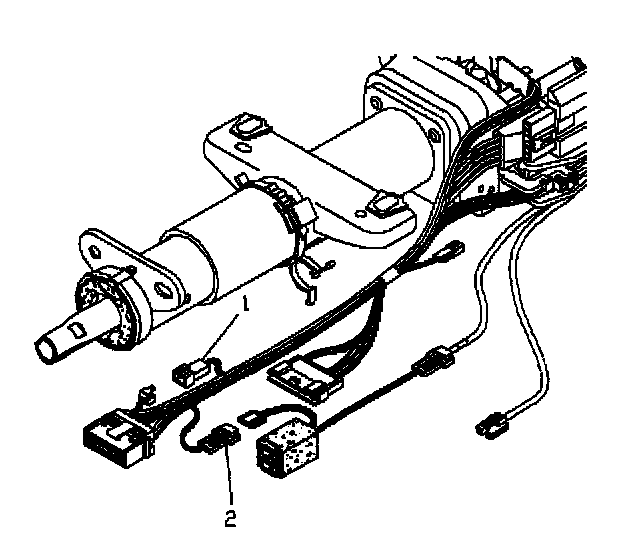 1

2