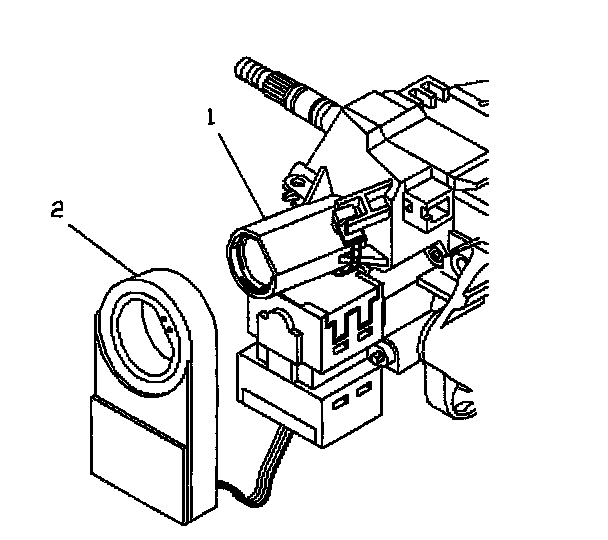 1

2