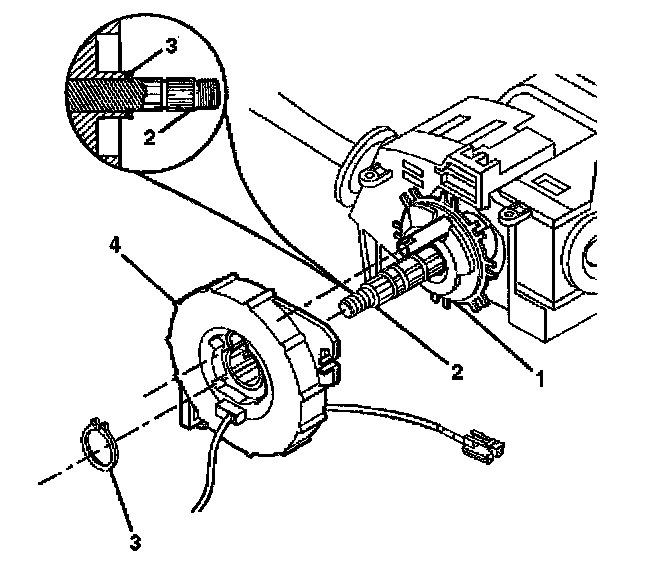 3
2
4
2
1
3