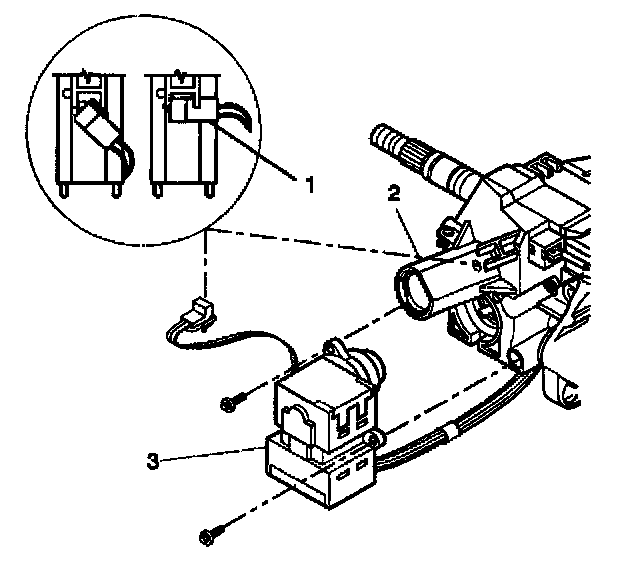 1
2
3