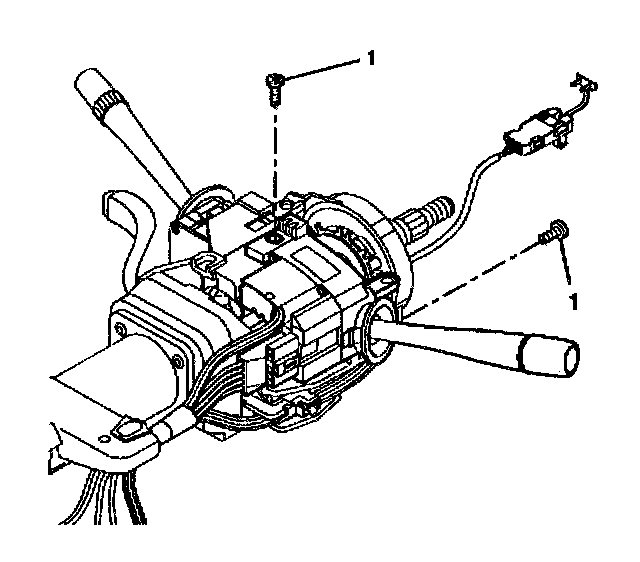 1

1