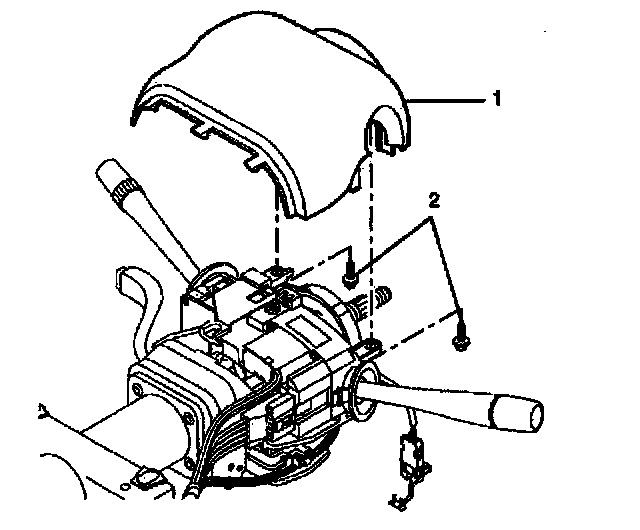 1

2