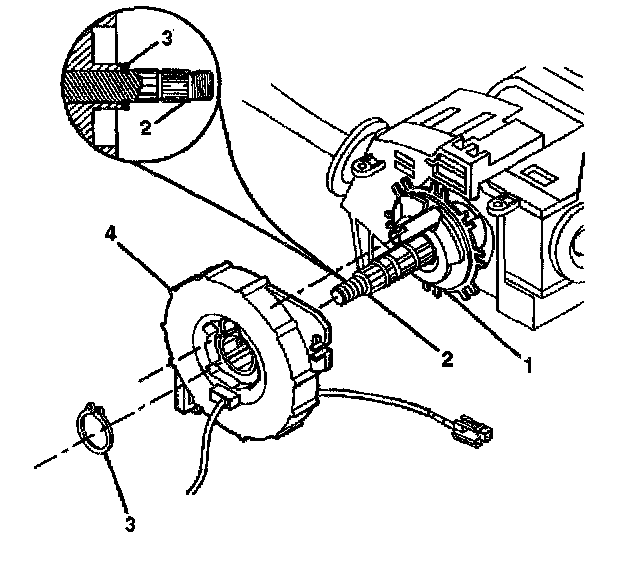 3
2
4
2
1
3