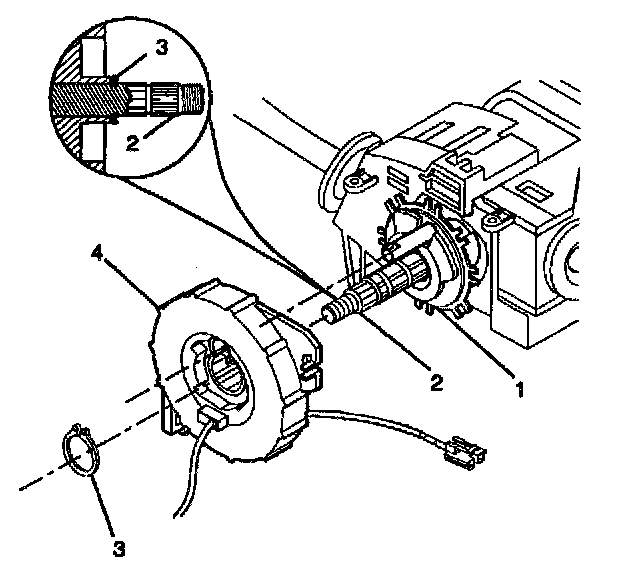 3
2
4
2
1
3