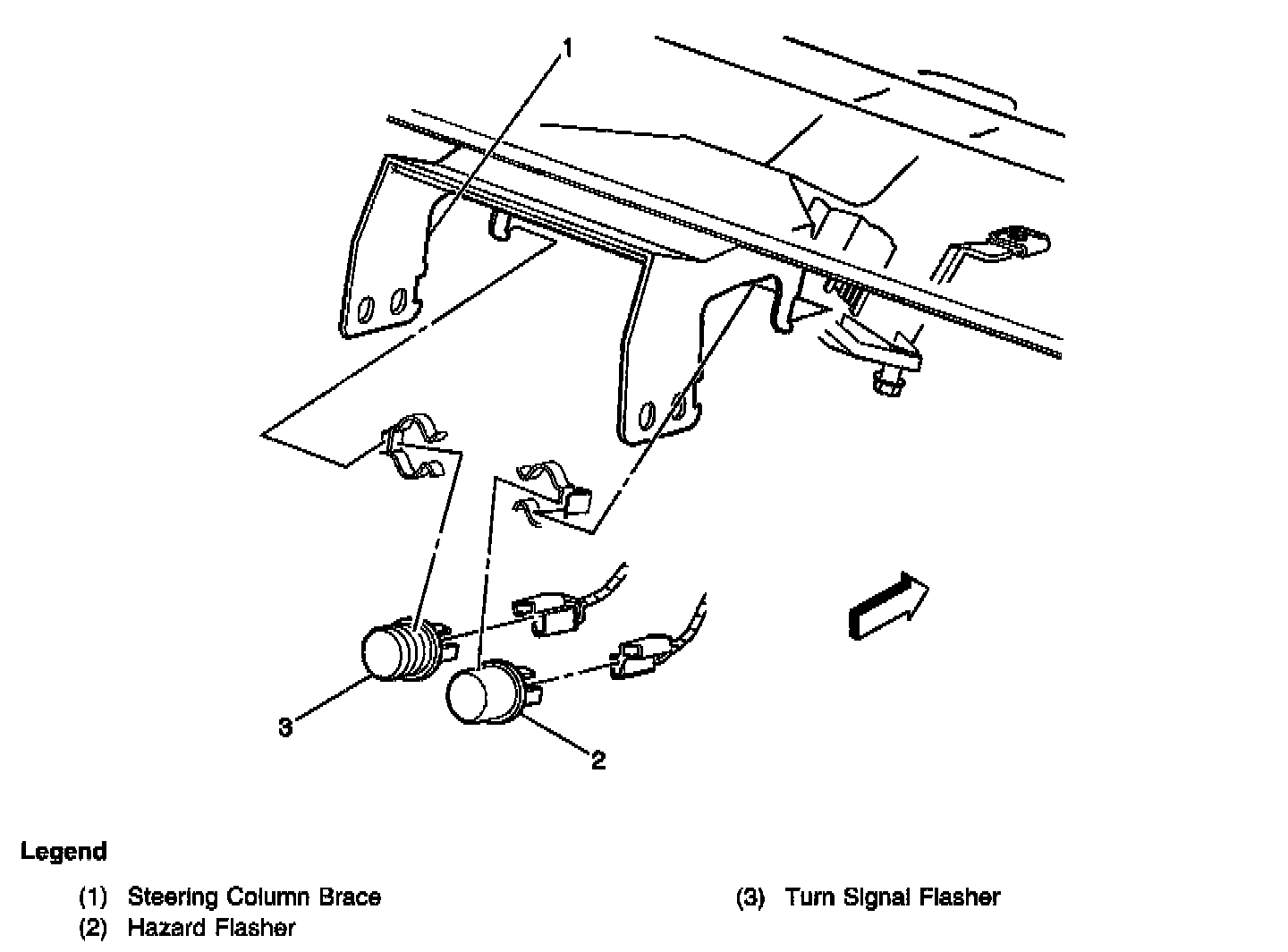 1

3

2

Legend

(1) Steering Column Brace
(2) Hazard Flasher

(3) Turn Signal Flasher