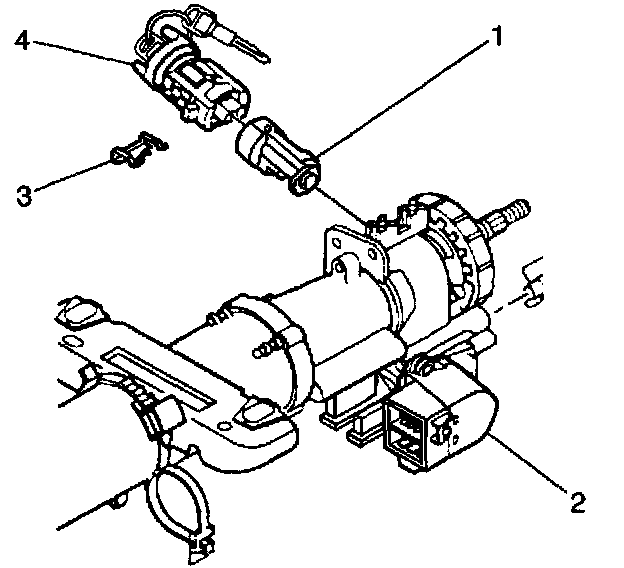 4
1
3
2