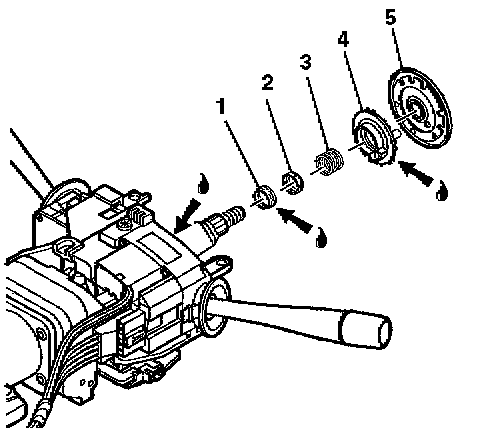 1
2
3
4
5