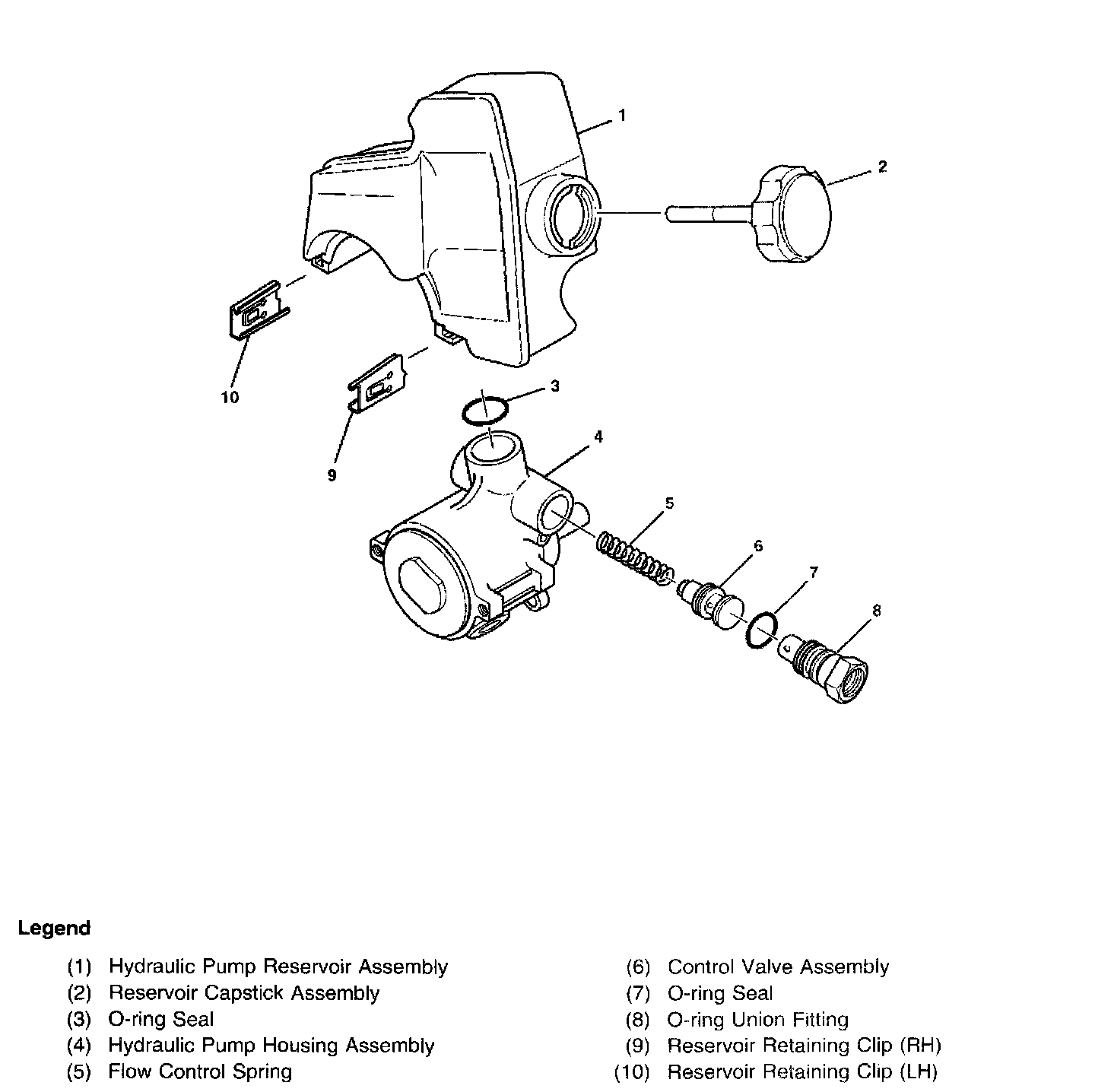 1
2
10
3
9
4
5
6
7
8

Legend

(1) Hydraulic Pump Reservoir Assembly
(2) Reservoir Capstick Assembly
(3) O-ring Seal
(4) Hydraulic Pump Housing Assembly
(5) Flow Control Spring

(6) Control Valve Assembly
(7) O-ring Seal
(8) O-ring Union Fitting
(9) Reservoir Retaining Clip (RH)
(10) Reservoir Retaining Clip (LH)