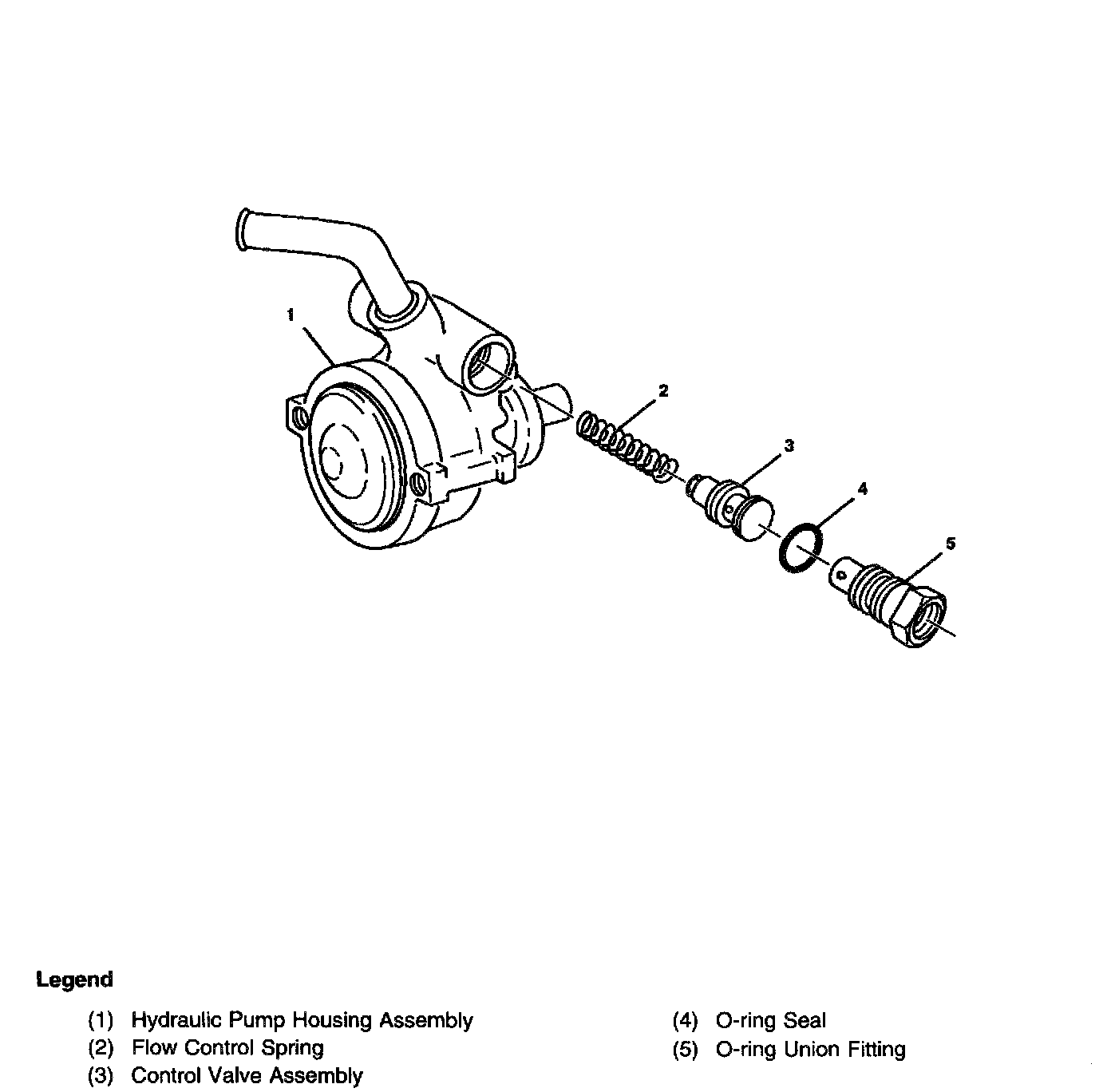 1

2

3

4

5

Legend

(1) Hydraulic Pump Housing Assembly
(2) Flow Control Spring
(3) Control Valve Assembly

(4) O-ring Seal
(5) O-ring Union Fitting