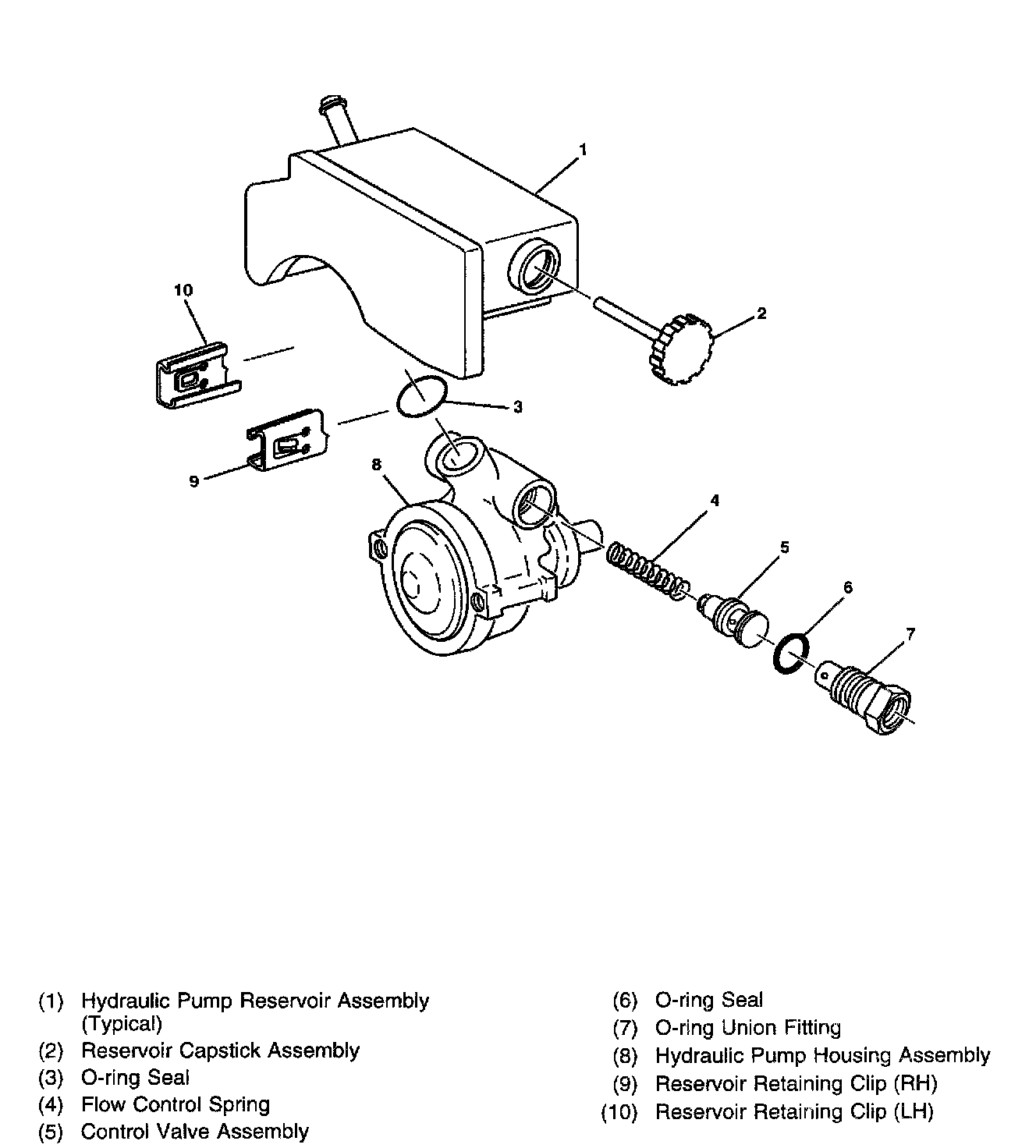 1
10
2
3
9
8
4
5
6
7

(1) Hydraulic Pump Reservoir Assembly (Typical)
(2) Reservoir Capstick Assembly
(3) O-ring Seal
(4) Flow Control Spring
(5) Control Valve Assembly

(6) O-ring Seal
(7) O-ring Union Fitting
(8) Hydraulic Pump Housing Assembly
(9) Reservoir Retaining Clip (RH)
(10) Reservoir Retaining Clip (LH)