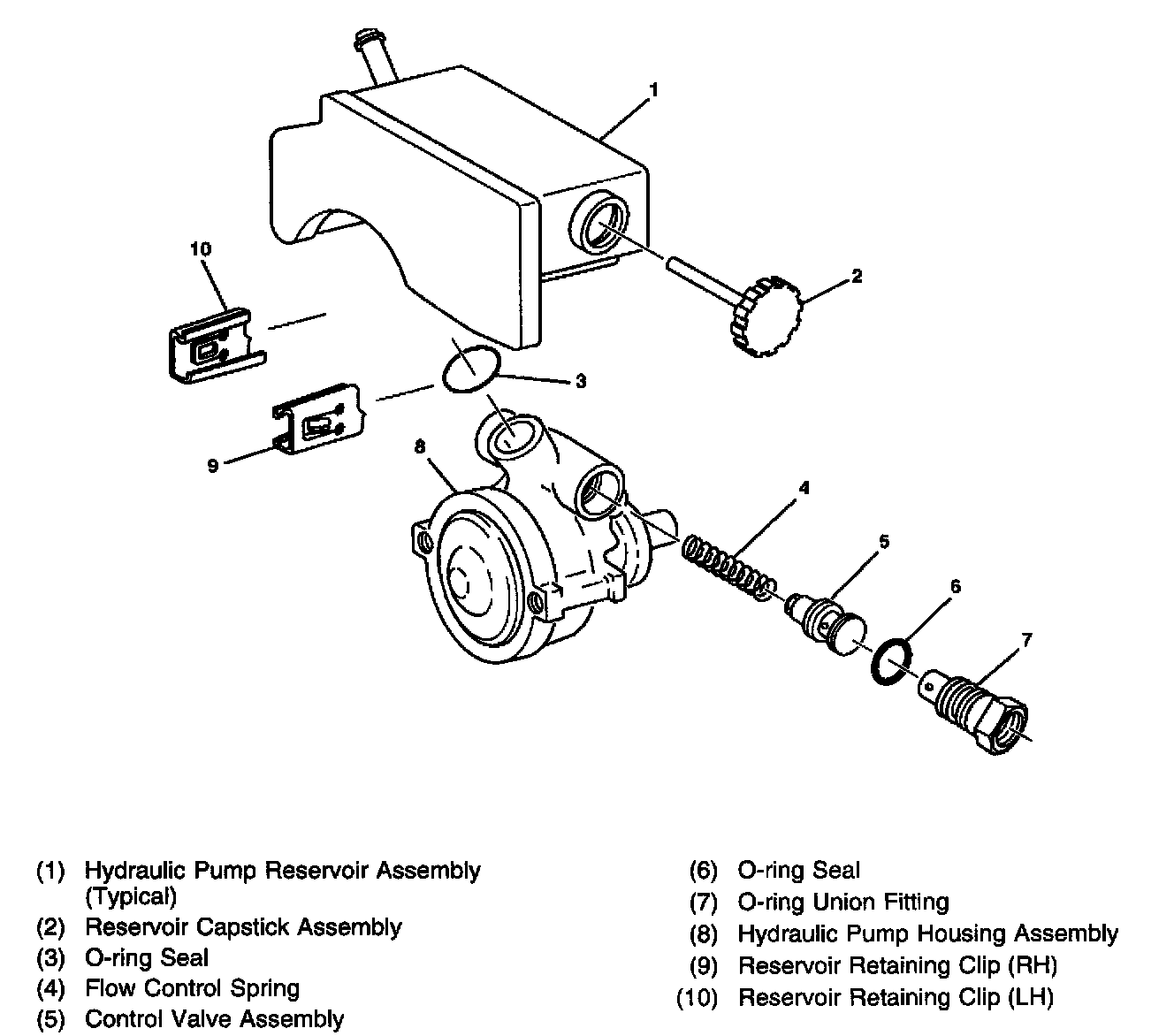 1

10

2

3

9

8

4

5

6

7

(1) Hydraulic Pump Reservoir Assembly (Typical)
(2) Reservoir Capstick Assembly
(3) O-ring Seal
(4) Flow Control Spring
(5) Control Valve Assembly

(6) O-ring Seal
(7) O-ring Union Fitting
(8) Hydraulic Pump Housing Assembly
(9) Reservoir Retaining Clip (RH)
(10) Reservoir Retaining Clip (LH)