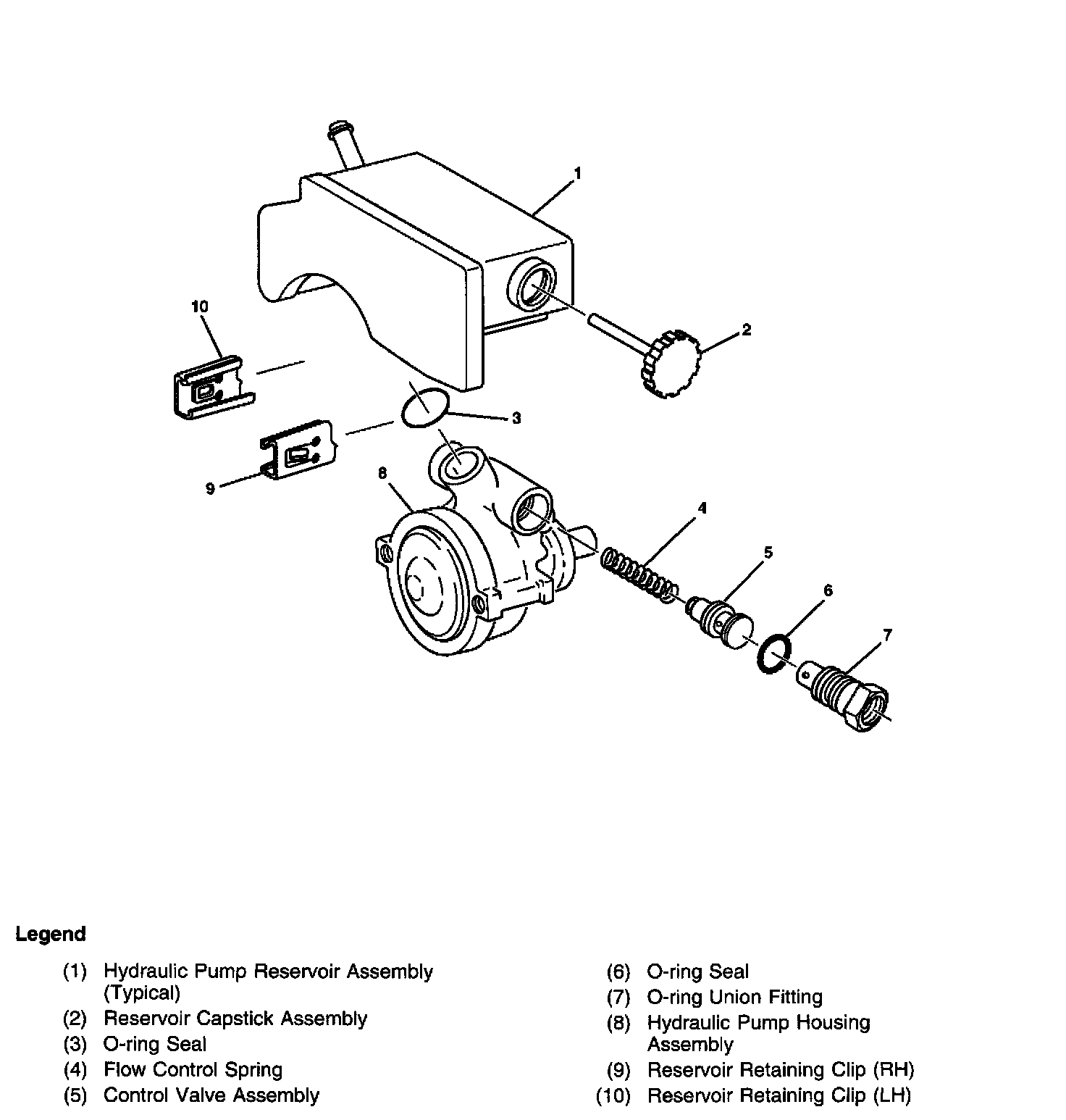 1

10

2

3

9

8

4

5

6

7

Legend

(1) Hydraulic Pump Reservoir Assembly (Typical)
(2) Reservoir Capstick Assembly
(3) O-ring Seal
(4) Flow Control Spring
(5) Control Valve Assembly

(6) O-ring Seal
(7) O-ring Union Fitting
(8) Hydraulic Pump Housing Assembly
(9) Reservoir Retaining Clip (RH)
(10) Reservoir Retaining Clip (LH)