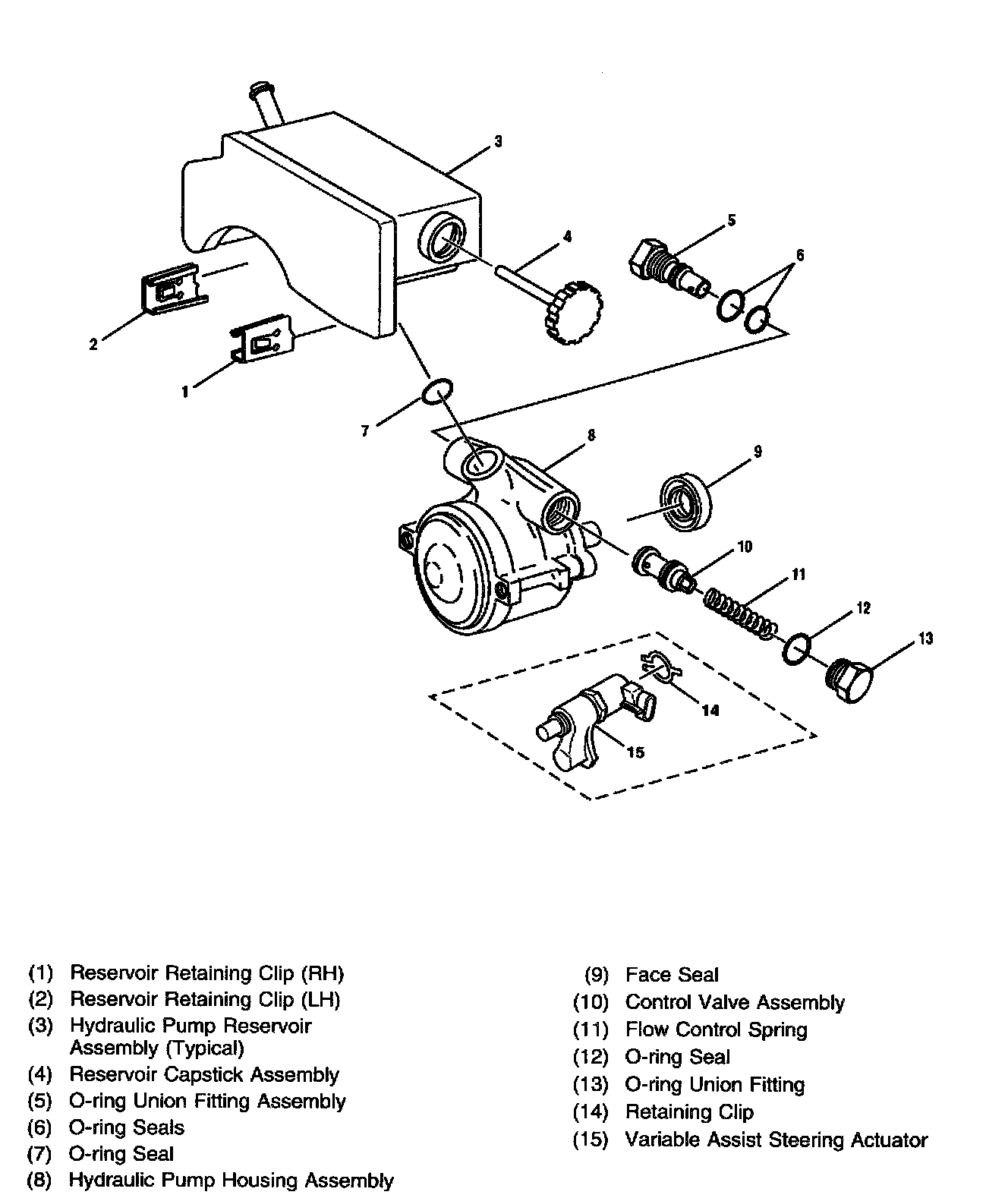 3
4
5
6
2
1
7
8
9
10
11
12
13
14
15

(1) Reservoir Retaining Clip (RH)
(2) Reservoir Retaining Clip (LH)
(3) Hydraulic Pump Reservoir Assembly (Typical)
(4) Reservoir Capstick Assembly
(5) O-ring Union Fitting Assembly
(6) O-ring Seals
(7) O-ring Seal
(8) Hydraulic Pump Housing Assembly

(9) Face Seal
(10) Control Valve Assembly
(11) Flow Control Spring
(12) O-ring Seal
(13) O-ring Union Fitting
(14) Retaining Clip
(15) Variable Assist Steering Actuator