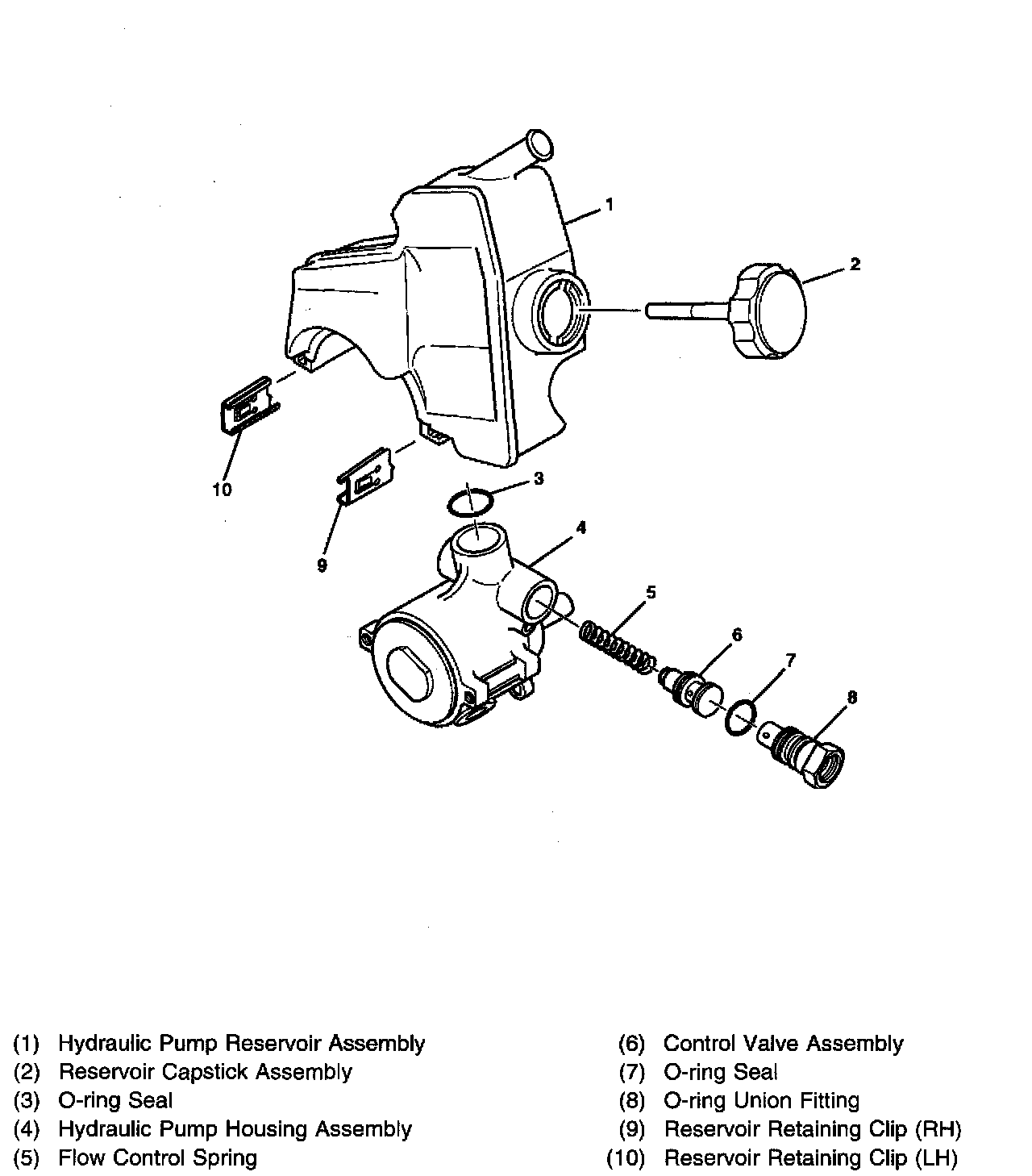 1
2
10
3
9
4
5
6
7
8

(1) Hydraulic Pump Reservoir Assembly
(2) Reservoir Capstick Assembly
(3) O-ring Seal
(4) Hydraulic Pump Housing Assembly
(5) Flow Control Spring

(6) Control Valve Assembly
(7) O-ring Seal
(8) O-ring Union Fitting
(9) Reservoir Retaining Clip (RH)
(10) Reservoir Retaining Clip (LH)