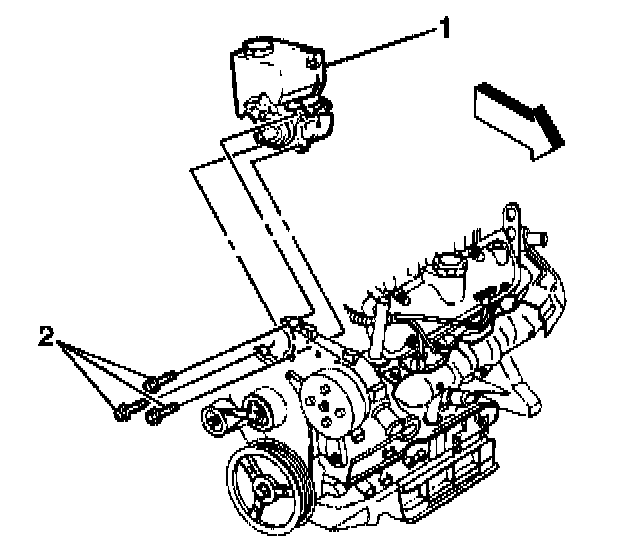 1

2