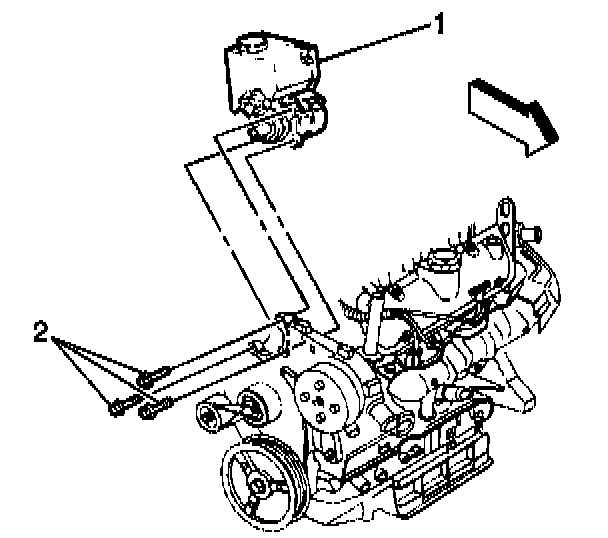 1

2