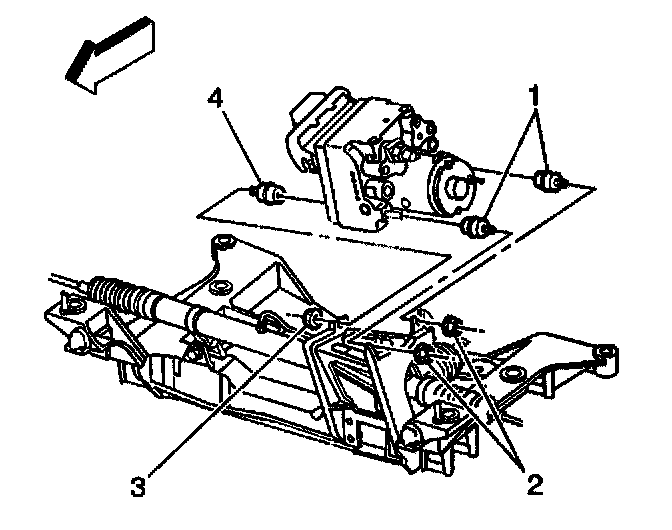 4
1
3
2