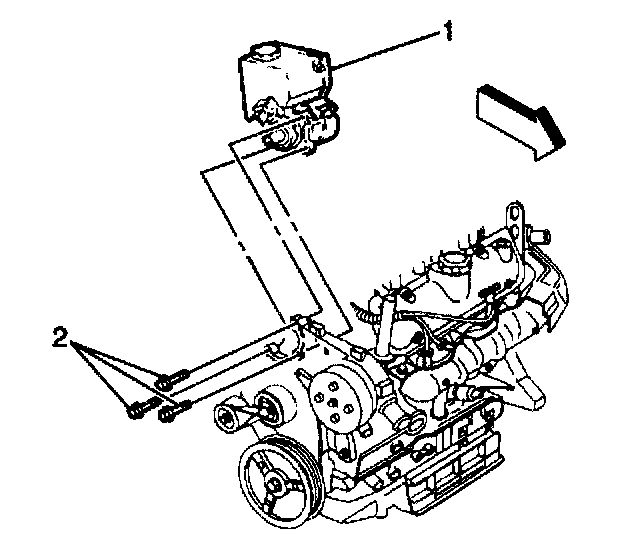 1

2