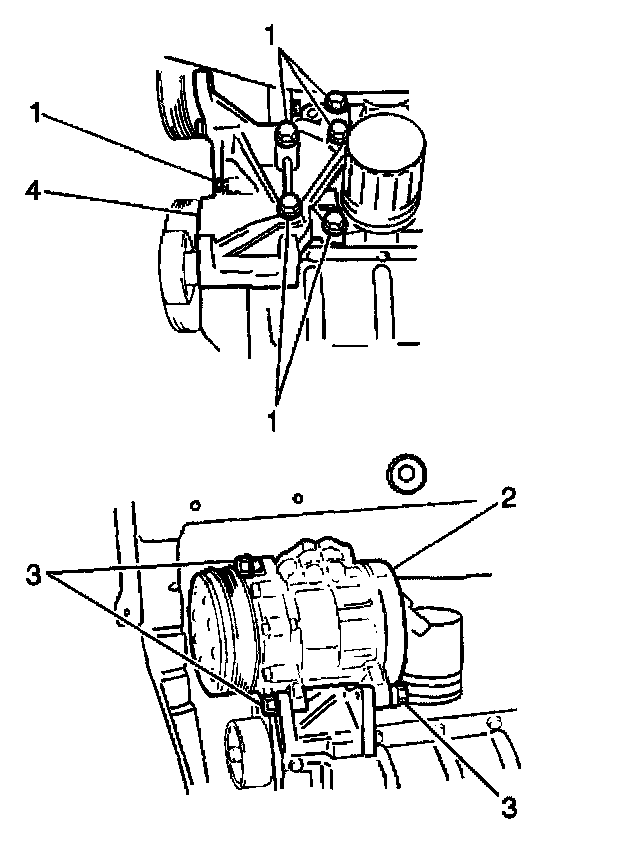 1
1
4
1
2
3
3