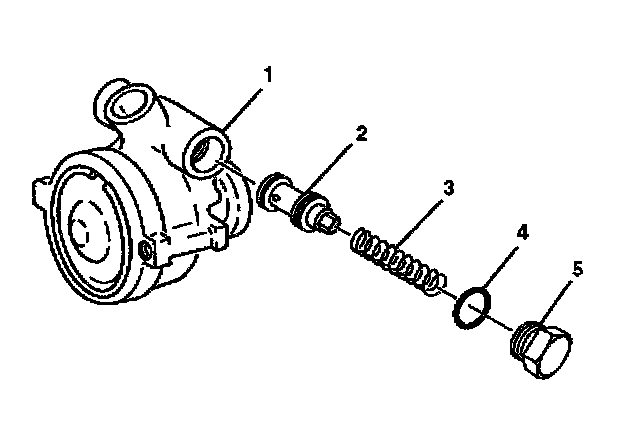 1
2
3
4
5