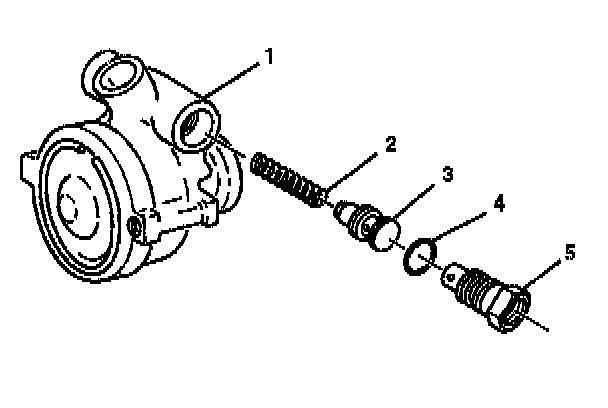 1
2
3
4
5