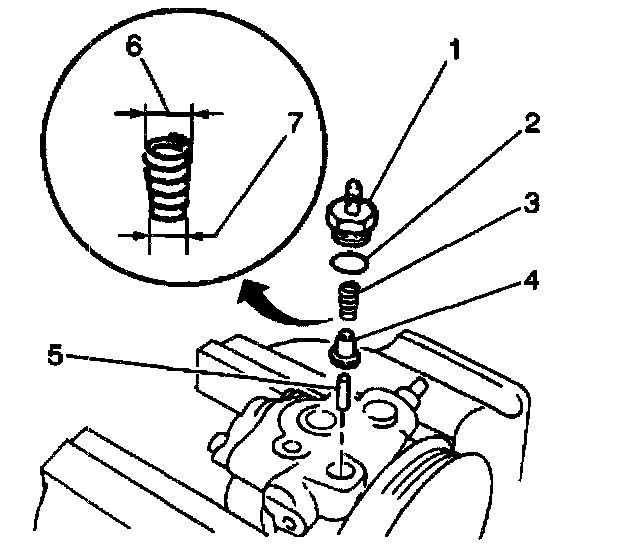 6
7
1
2
3
4
5