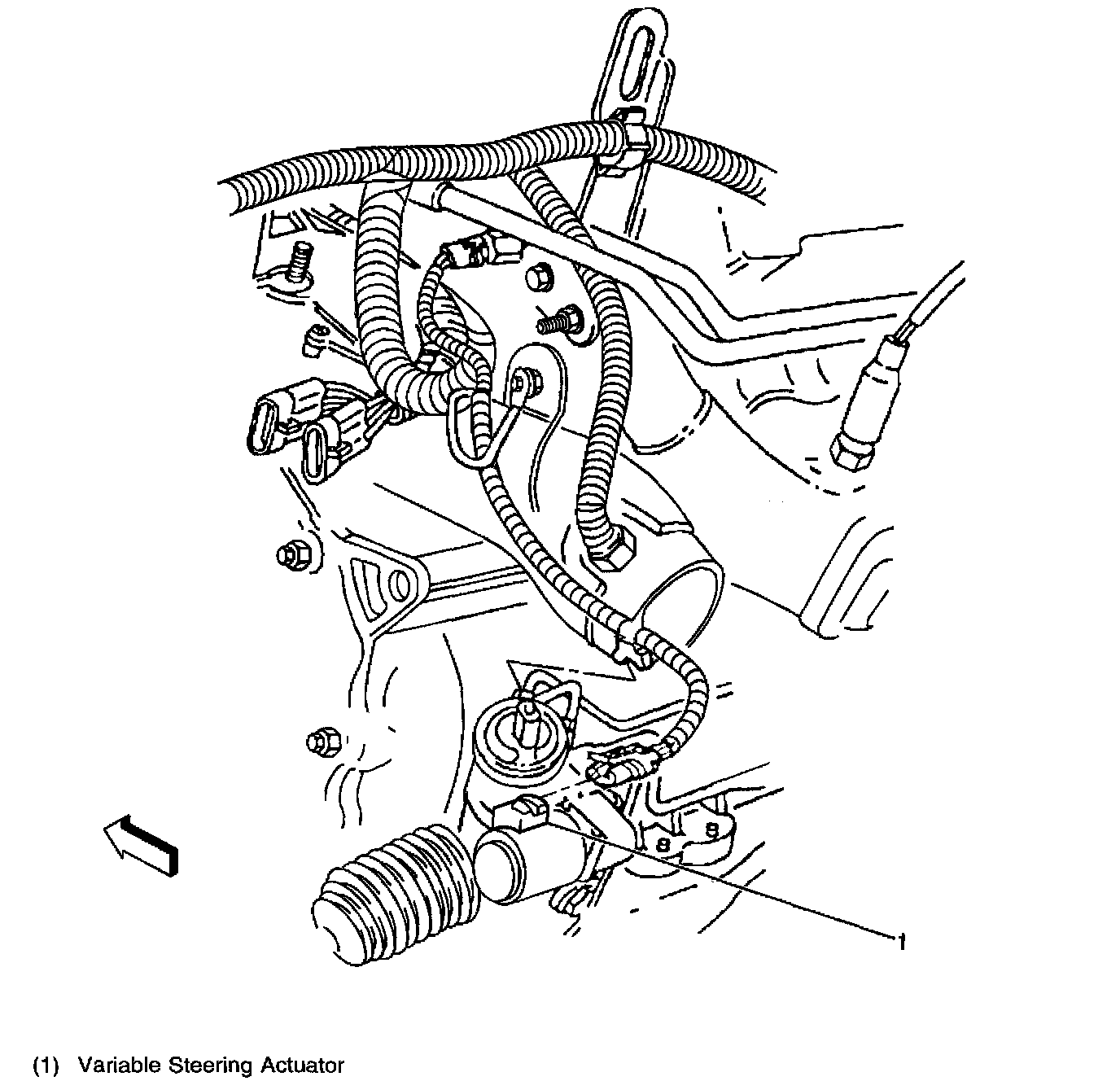 1

(1) Variable Steering Actuator