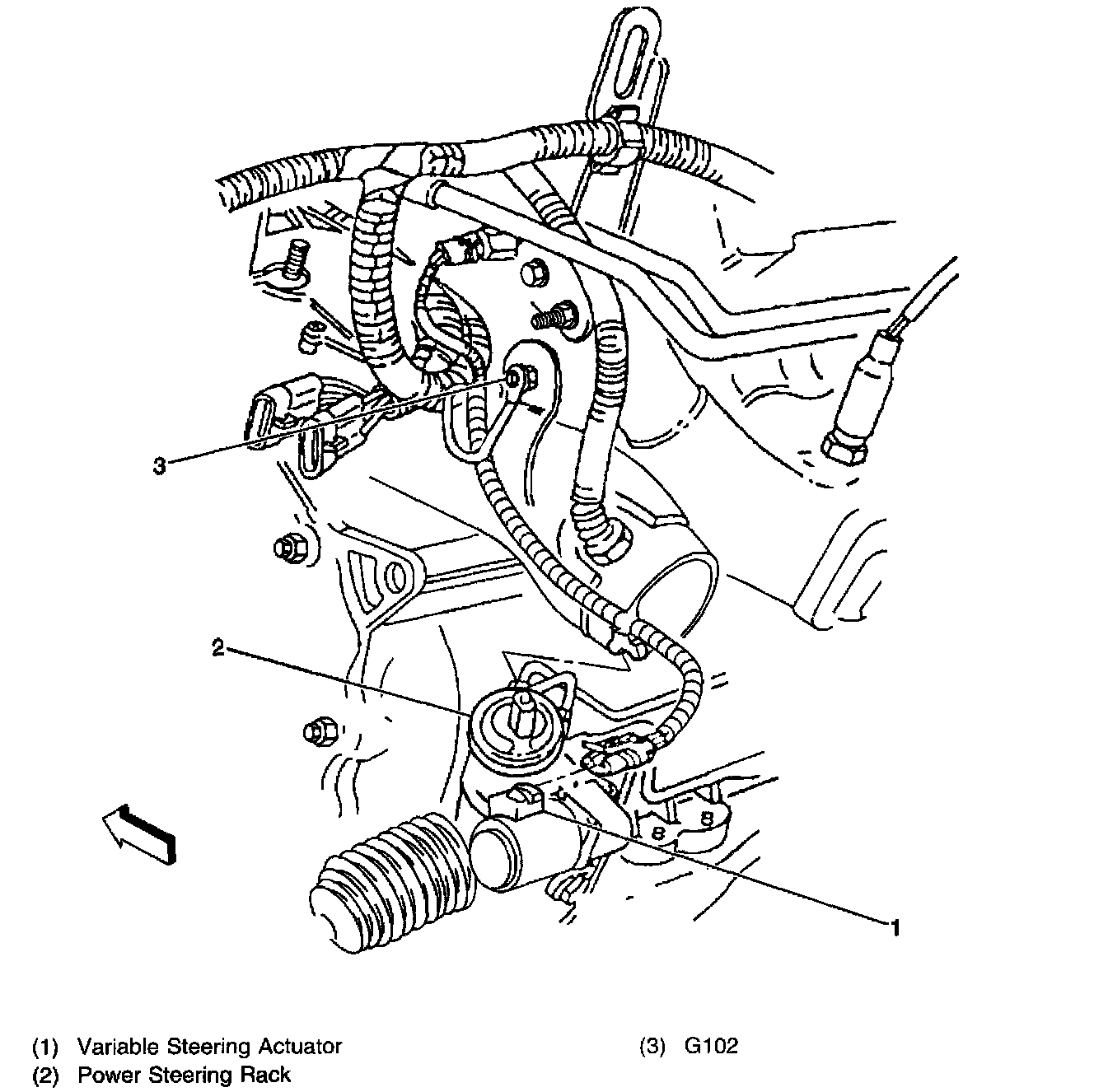 3

2

1

(1) Variable Steering Actuator
(2) Power Steering Rack

(3) G102