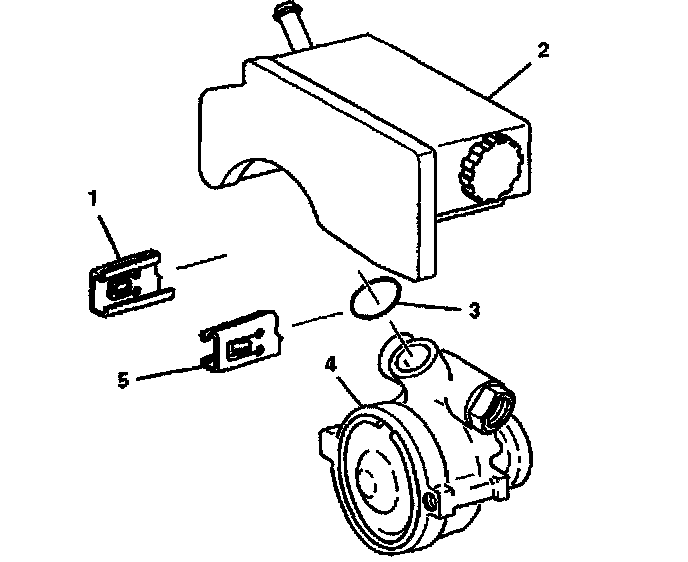 2
1
3
5
4