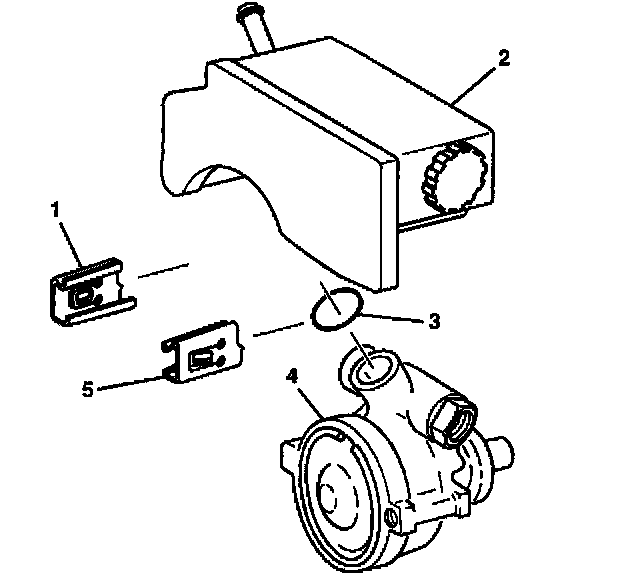 2
1
3
5
4