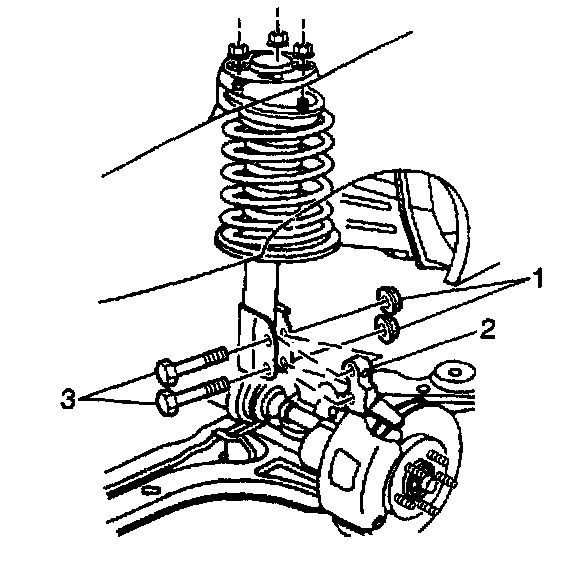 1
2
3