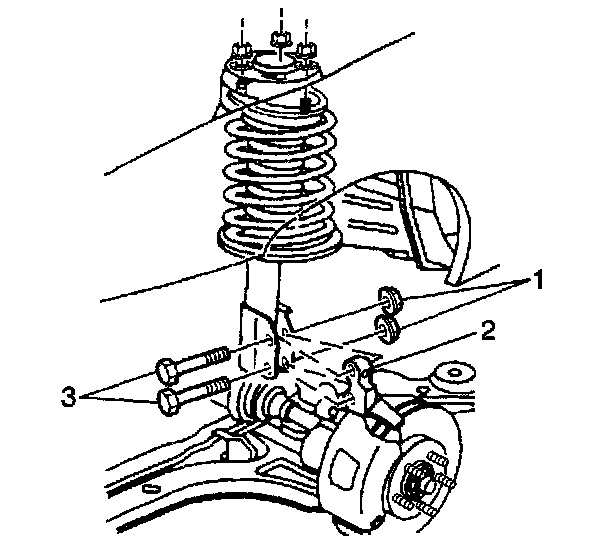 1
2
3