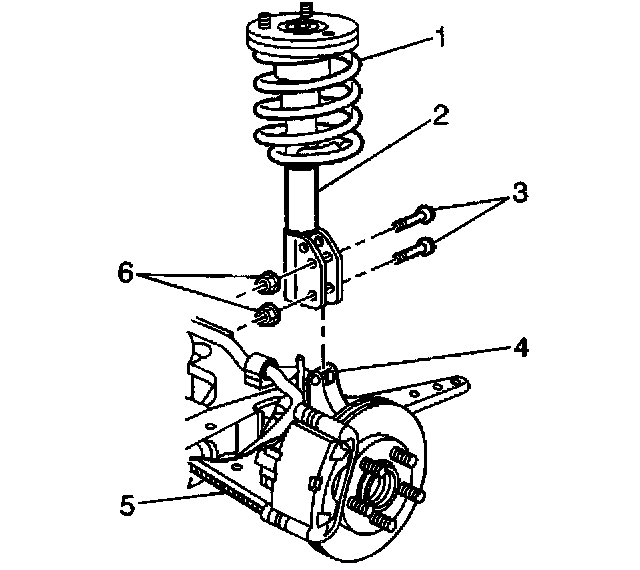 1
2
3
6
4
5