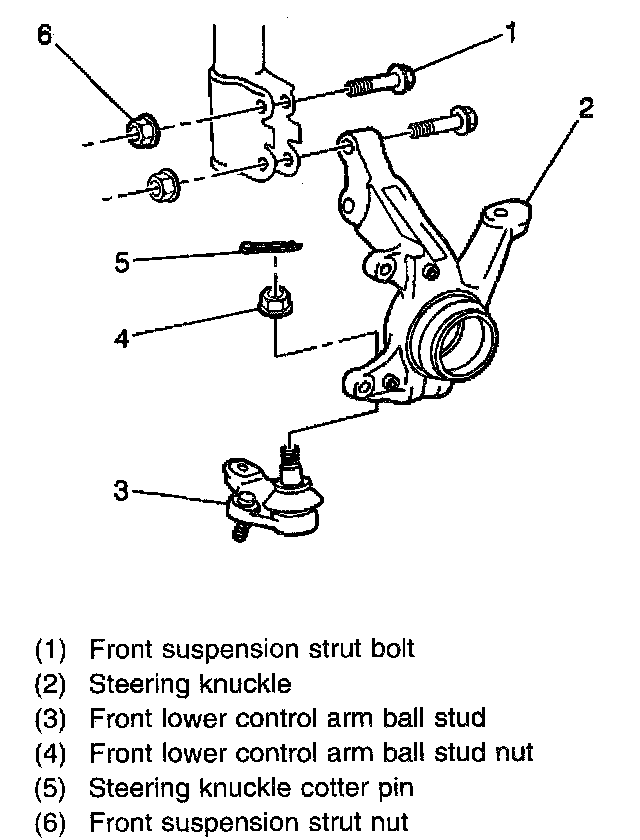 6
1
2
5
4
3

(1) Front suspension strut bolt
(2) Steering knuckle
(3) Front lower control arm ball stud
(4) Front lower control arm ball stud nut
(5) Steering knuckle cotter pin
(6) Front suspension strut nut