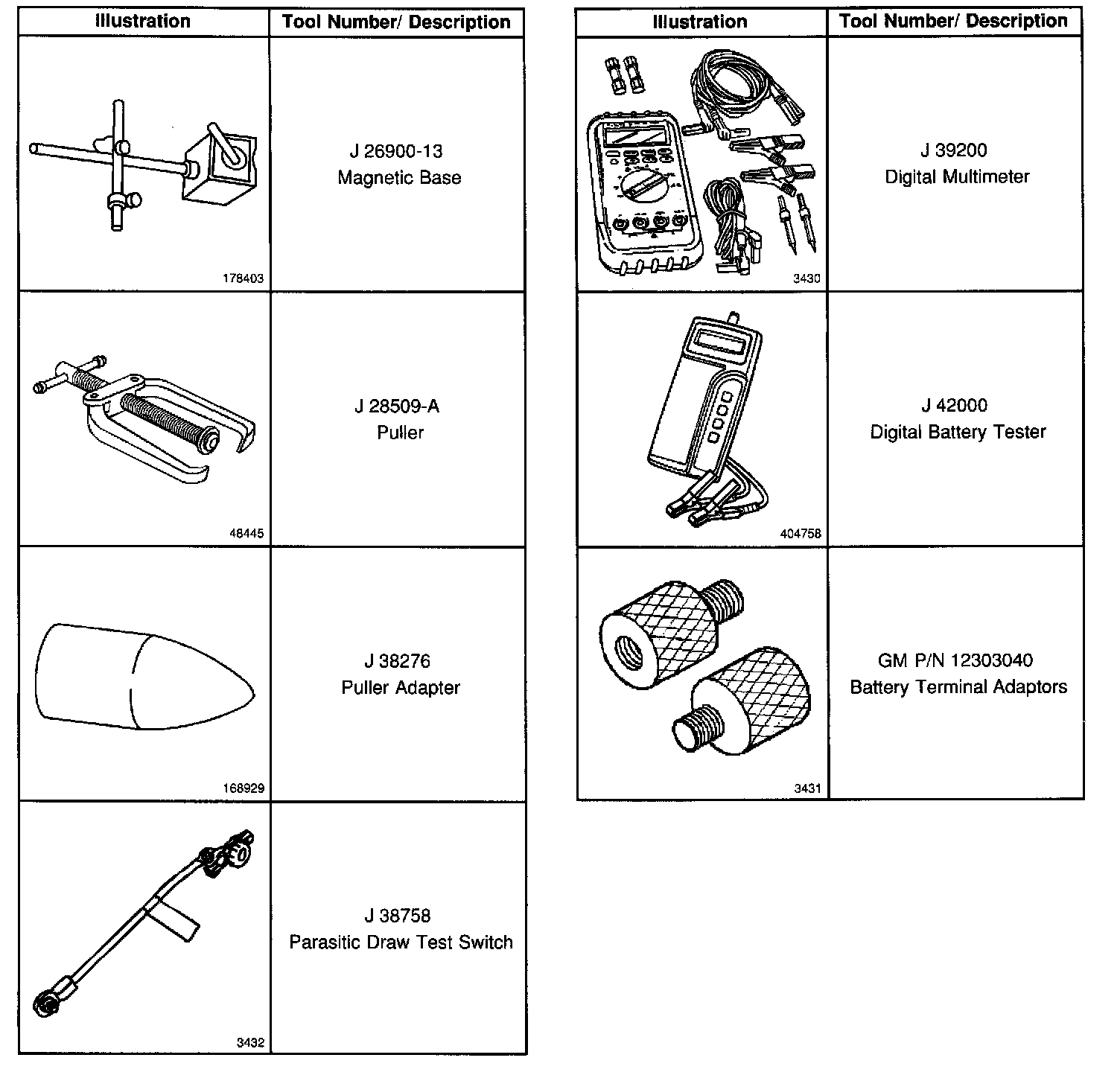 | Illustration | Tool Number/ Description |
|---|---|
| 178403 | J 26900-13 Magnetic Base |
| 48445 | J 28509-A Puller |
| 168929 | J 38276 Puller Adapter |
| 3432 | J 38758 Parasitic Draw Test Switch |

| Illustration | Tool Number/ Description |
|---|---|
| 3430 | J 39200 Digital Multimeter |
| 404758 | J 42000 Digital Battery Tester |
| 3431 | GM P/N 12303040 Battery Terminal Adaptors |