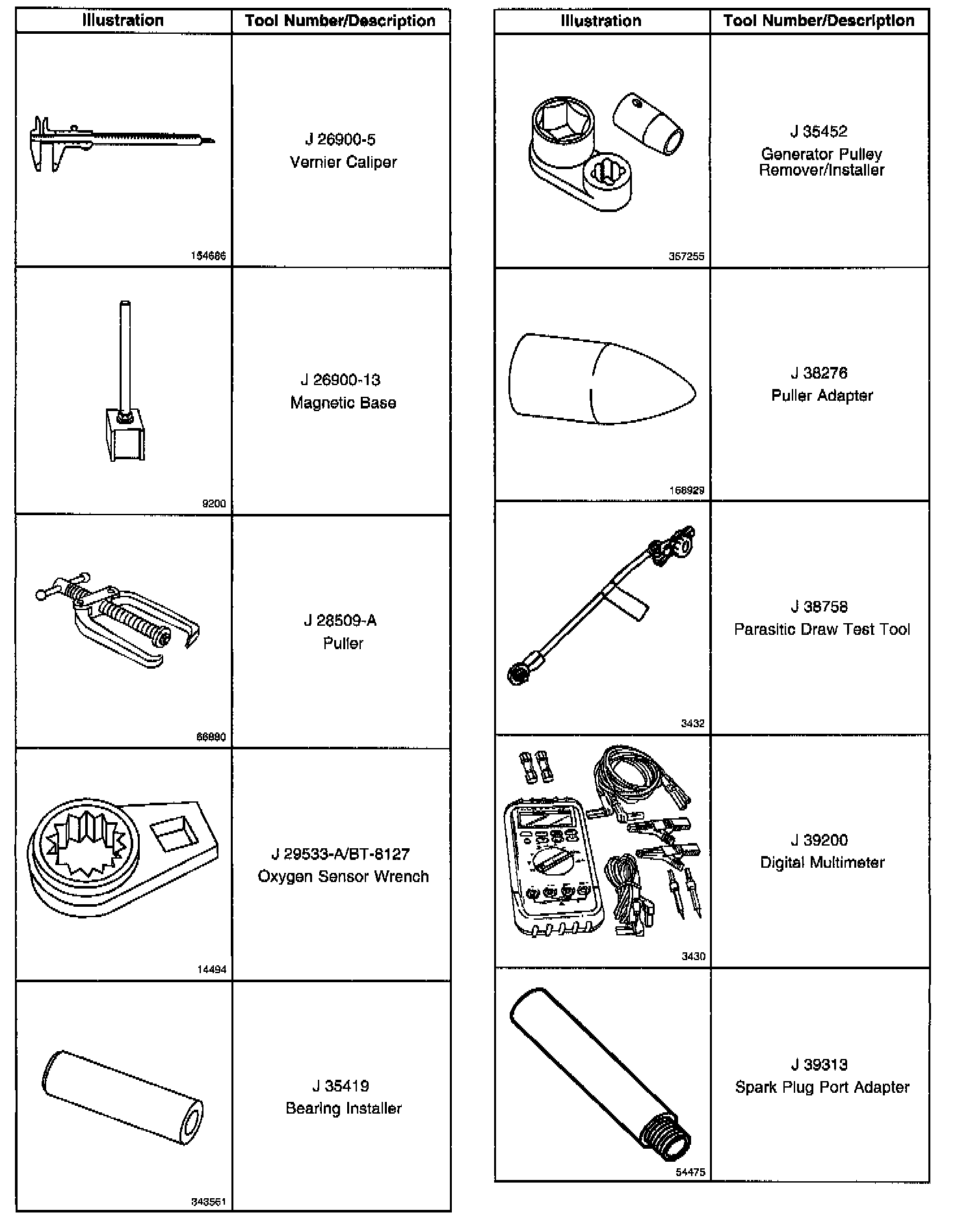 | Illustration | Tool Number/Description |
|---|---|
| 154686 | J 26900-5 Vernier Caliper |
| 9200 | J 26900-13 Magnetic Base |
| 66890 | J 28509-A Puller |
| 14494 | J 29533-A/BT-8127 Oxygen Sensor Wrench |
| 343561 | J 35419 Bearing Installer |

| Illustration | Tool Number/Description |
|---|---|
| 357255 | J 35452 Generator Pulley Remover/Installer |
| 168929 | J 38276 Puller Adapter |
| 3432 | J 38758 Parasitic Draw Test Tool |
| 3430 | J 39200 Digital Multimeter |
| 54475 | J 39313 Spark Plug Port Adapter |