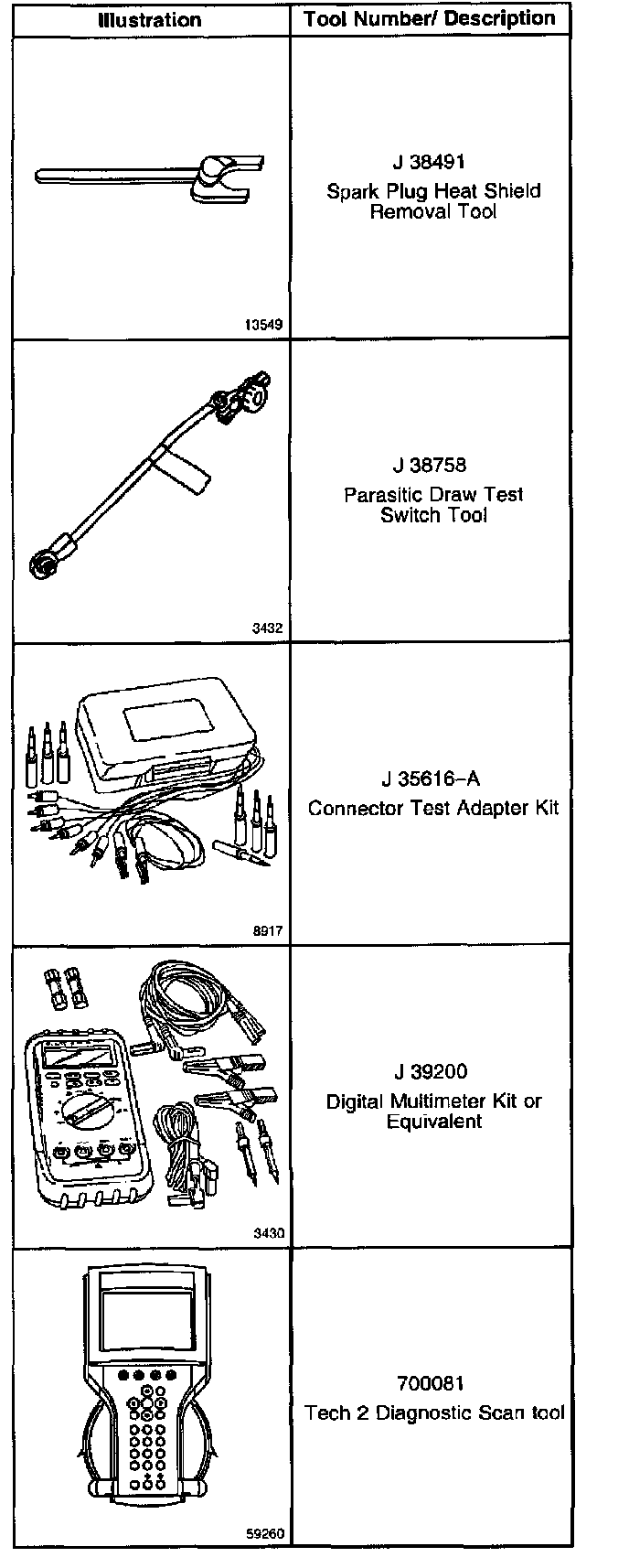 | Illustration | Tool Number/ Description |
|---|---|
| 13549 | J 38491 Spark Plug Heat Shield Removal Tool |
| 3432 | J 38758 Parasitic Draw Test Switch Tool |
| 8917 | J 35616–A Connector Test Adapter Kit |
| 3430 | J 39200 Digital Multimeter Kit or Equivalent |
| 59260 | 700081 Tech 2 Diagnostic Scan tool |