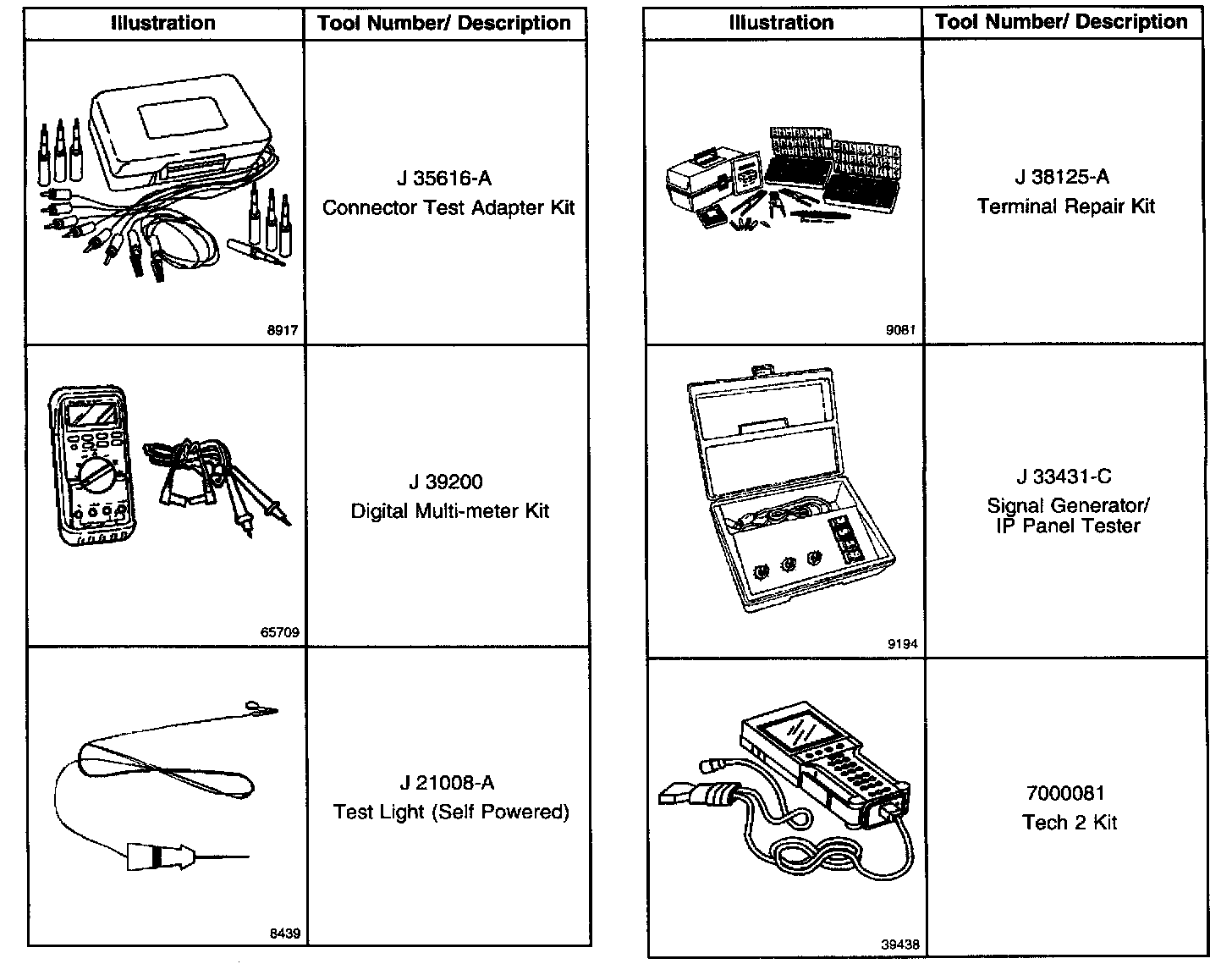 | Illustration | Tool Number/ Description |
|---|---|
| 8917 | J 35616-A Connector Test Adapter Kit |
| 65709 | J 39200 Digital Multi-meter Kit |
| 8439 | J 21008-A Test Light (Self Powered) |

| Illustration | Tool Number/ Description |
|---|---|
| 9081 | J 38125-A Terminal Repair Kit |
| 9194 | J 33431-C Signal Generator/ IP Panel Tester |
| 39438 | 7000081 Tech 2 Kit |